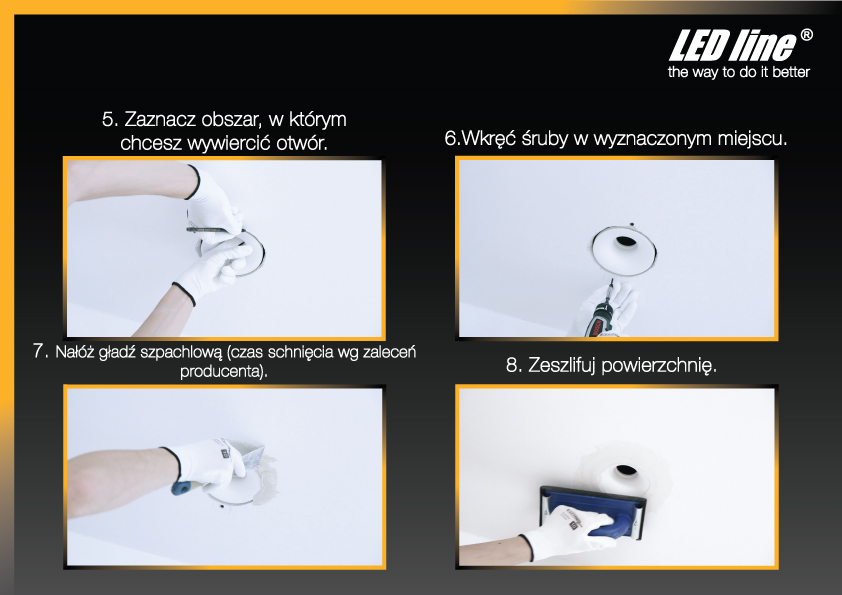 LED line®
the way to do it better

5. Zaznacz obszar, w którym chcesz wywiercić otwór.

6.Wkręć śruby w wyznaczonym miejscu.

7. Nałóż gładź szpachlową (czas schnięcia wg zaleceń producenta).

8. Zeszlifuj powierzchnię.